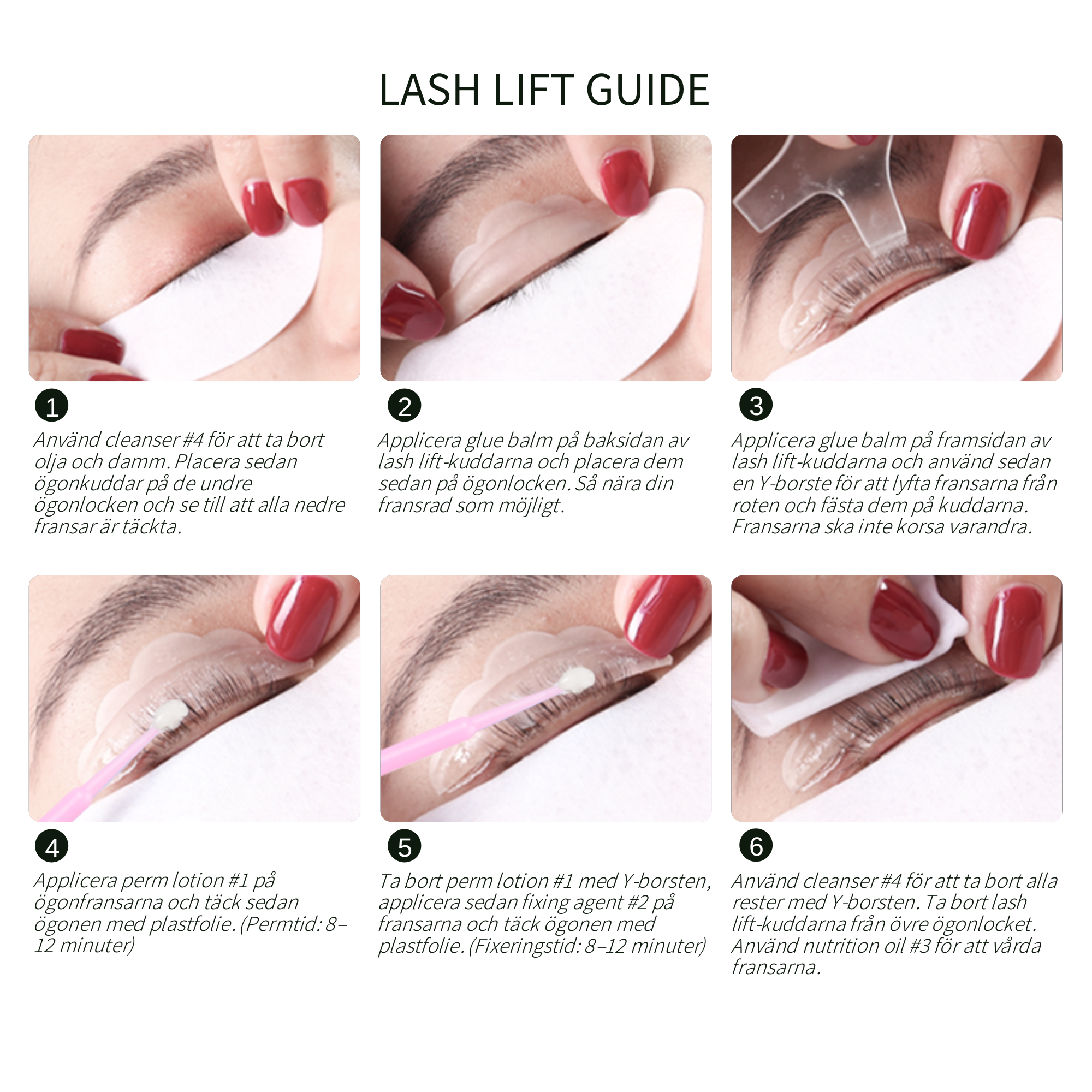 LASH LIFT GUIDE

1
Använd cleanser #4 för att ta bort olja och damm. Placera sedan ögonkuddar på de undre ögonlocken och se till att alla nedre fransar är täckta.

2
Applicera glue balm på baksidan av lash lift-kuddarna och placera dem sedan på ögonlocken. Så nära din fransrad som möjligt.

3
Applicera glue balm på framsidan av lash lift-kuddarna och använd sedan en Y-borste för att lyfta fransarna från roten och fästa dem på kuddarna. Fransarna ska inte korsa varandra.

4
Applicera perm lotion #1 på ögonfransarna och täck sedan ögonen med plastfolie. (Permtid: 8–12 minuter)

5
Ta bort perm lotion #1 med Y-borsten, applicera sedan fixing agent #2 på fransarna och täck ögonen med plastfolie. (Fixeringstid: 8–12 minuter)

6
Använd cleanser #4 för att ta bort alla rester med Y-borsten. Ta bort lash lift-kuddarna från övre ögonlocket. Använd nutrition oil #3 för att vårda fransarna.