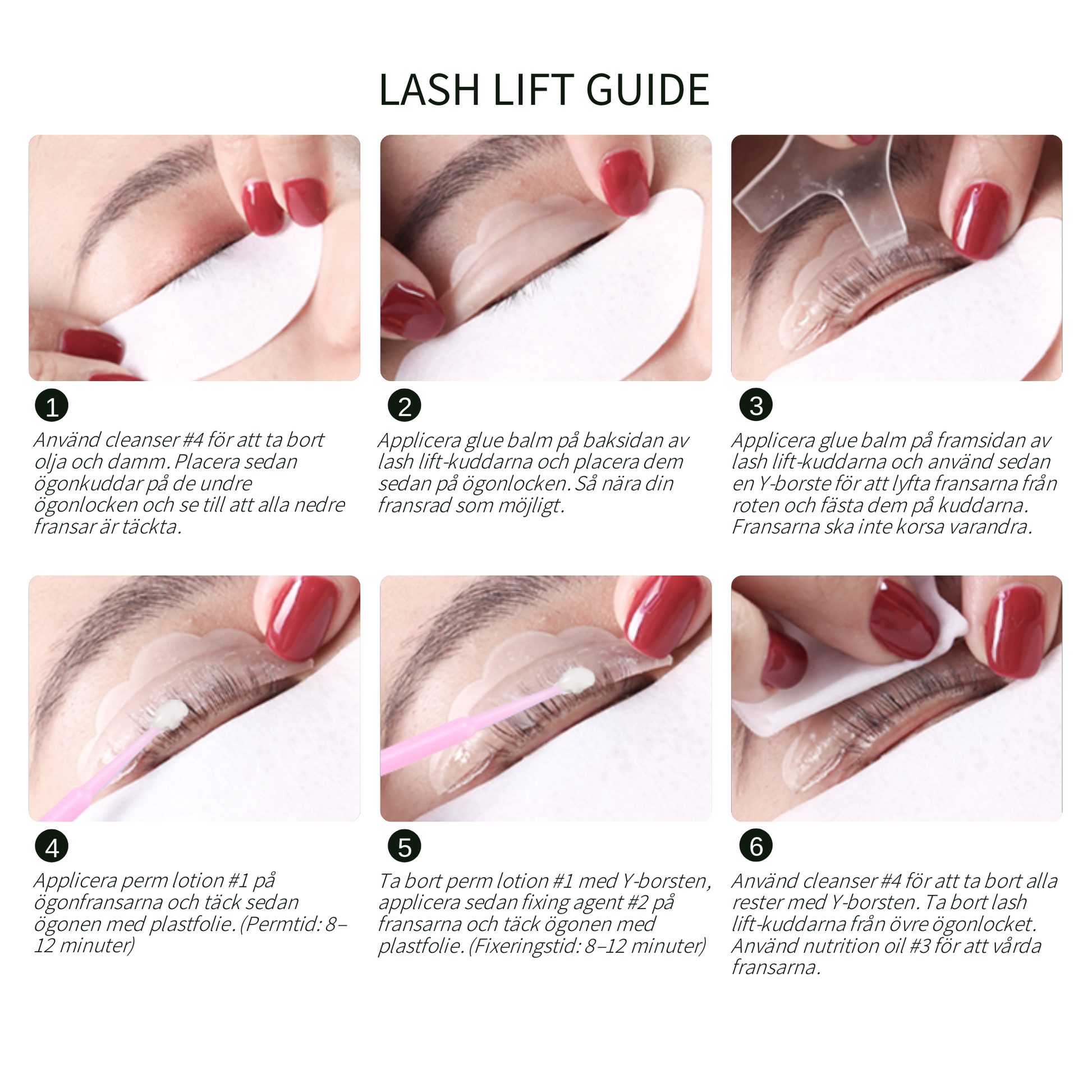 LASH LIFT GUIDE

1
Använd cleanser #4 för att ta bort olja och damm. Placera sedan ögonkuddar på de undre ögonlocken och se till att alla nedre fransar är täckta.

2
Applicera glue balm på baksidan av lash lift-kuddarna och placera dem sedan på ögonlocken. Så nära din fransrad som möjligt.

3
Applicera glue balm på framsidan av lash lift-kuddarna och använd sedan en Y-borste för att lyfta fransarna från roten och fästa dem på kuddarna. Fransarna ska inte korsa varandra.

4
Applicera perm lotion #1 på ögonfransarna och täck sedan ögonen med plastfolie. (Permtid: 8–12 minuter)

5
Ta bort perm lotion #1 med Y-borsten, applicera sedan fixing agent #2 på fransarna och täck ögonen med plastfolie. (Fixeringstid: 8–12 minuter)

6
Använd cleanser #4 för att ta bort alla rester med Y-borsten. Ta bort lash lift-kuddarna från övre ögonlocket. Använd nutrition oil #3 för att vårda fransarna.